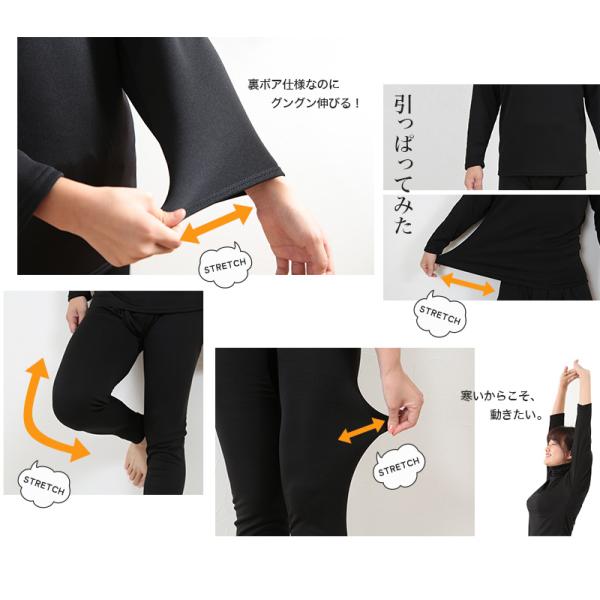 裏ボア仕様なのに
グングン伸びる！

STRETCH

引っぱってみた

STRETCH

STRETCH

STRETCH

寒いからこそ、
動きたい。