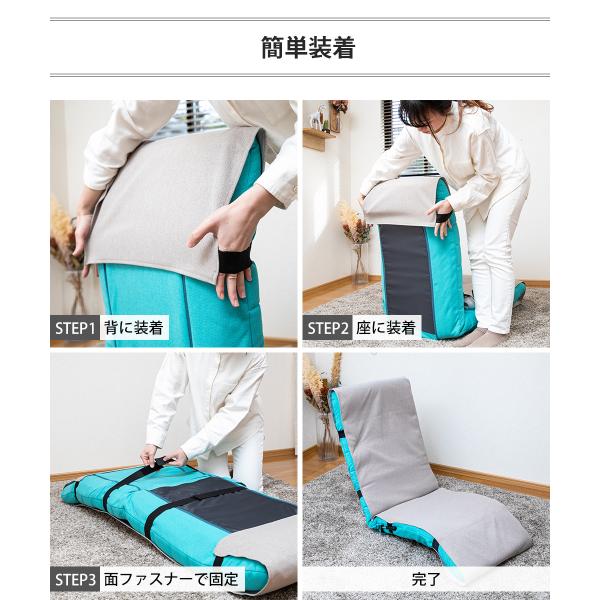 簡単装着

STEP1 背に装着

STEP2 座に装着

STEP3 面ファスナーで固定

完了