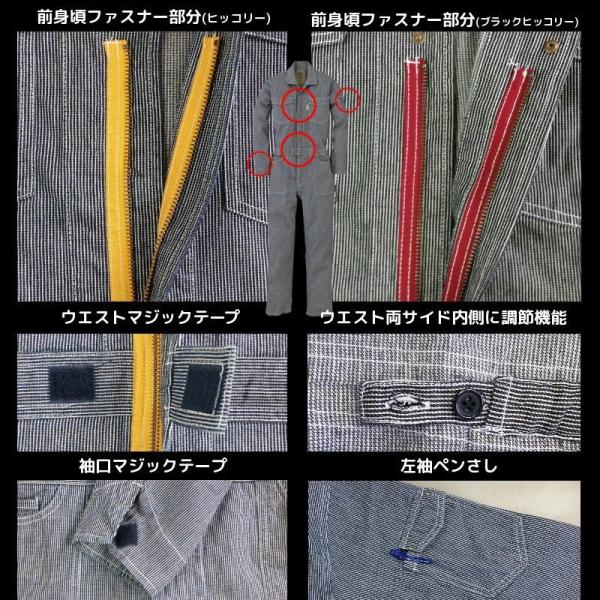 前身頃ファスナー部分(ヒッコリー)

前身頃ファスナー部分(ブラックヒッコリー)

ウエストマジックテープ

ウエスト両サイド内側に調節機能

袖口マジックテープ

左袖ペンさし