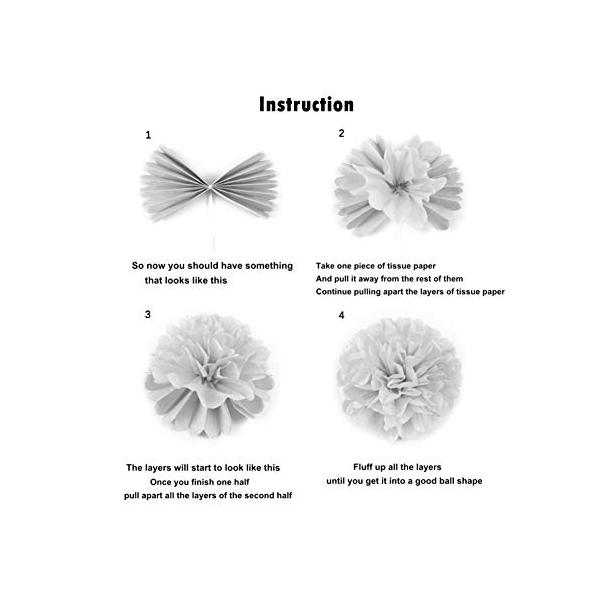 Instruction

1

So now you should have something that looks like this

2

Take one piece of tissue paper
And pull it away from the rest of them
Continue pulling apart the layers of tissue paper

3

The layers will start to look like this
Once you finish one half
pull apart all the layers of the second half

4

Fluff up all the layers
until you get it into a good ball shape