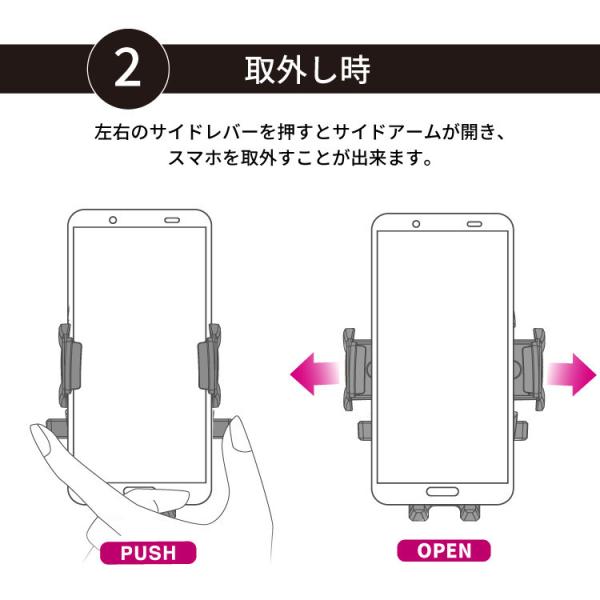 2 取外し時

左右のサイドレバーを押すとサイドアームが開き、スマホを取外すことが出来ます。

PUSH

OPEN