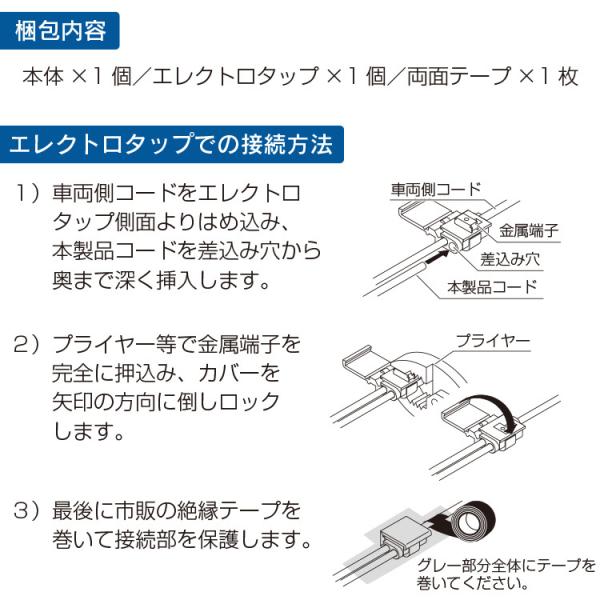 梱包内容

本体 ×1 個／エレクトロタップ ×1 個／両面テープ ×1 枚

エレクトロタップでの接続方法

1）車両側コードをエレクトロタップ側面よりはめ込み、本製品コードを差込み穴から奥まで深く挿入します。

車両側コード
金属端子
差込み穴
本製品コード

2）プライヤー等で金属端子を完全に押込み、カバーを矢印の方向に倒しロックします。

プライヤー

3）最後に市販の絶縁テープを巻いて接続部を保護します。

グレー部分全体にテープを巻いてください。