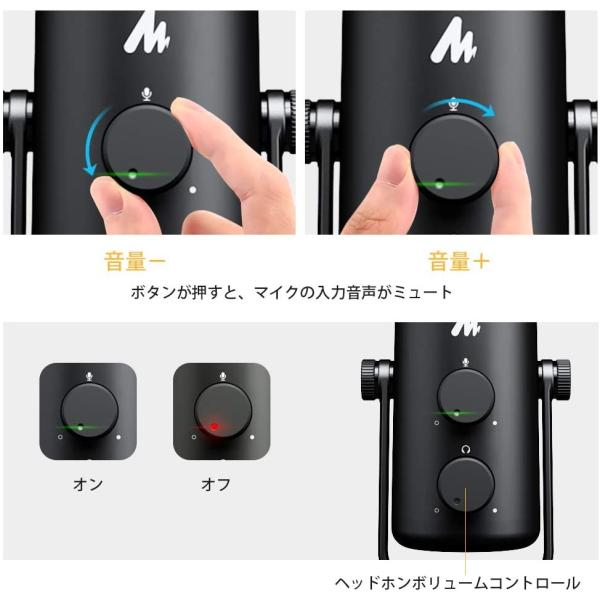 音量ー

音量＋

ボタンが押すと、マイクの入力音声がミュート

オン

オフ

ヘッドホンボリュームコントロール