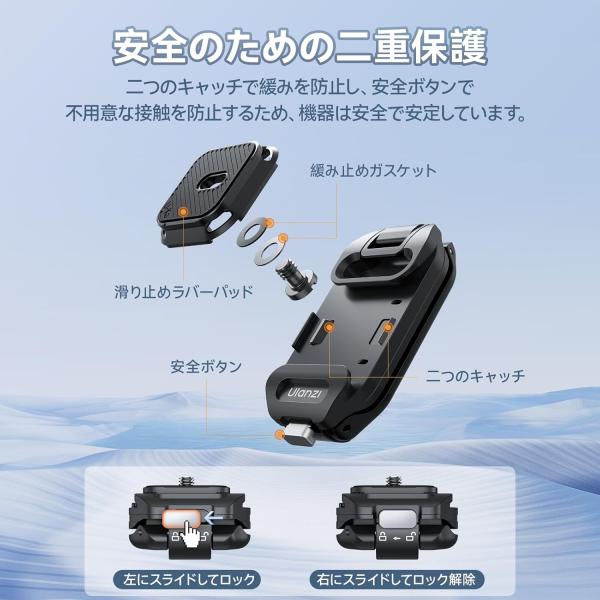 安全のための二重保護

二つのキャッチで緩みを防止し、安全ボタンで不用意な接触を防止するため、機器は安全で安定しています。

緩み止めガスケット

滑り止めラバーパッド

安全ボタン

二つのキャッチ

Ulanzi

左にスライドしてロック

右にスライドしてロック解除