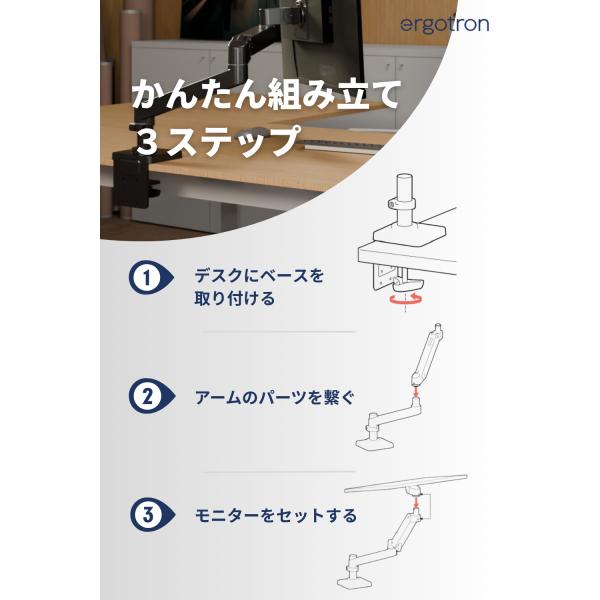 ergotron

かんたん組み立て
3ステップ

1 デスクにベースを取り付ける

2 アームのパーツを繋ぐ

3 モニターをセットする