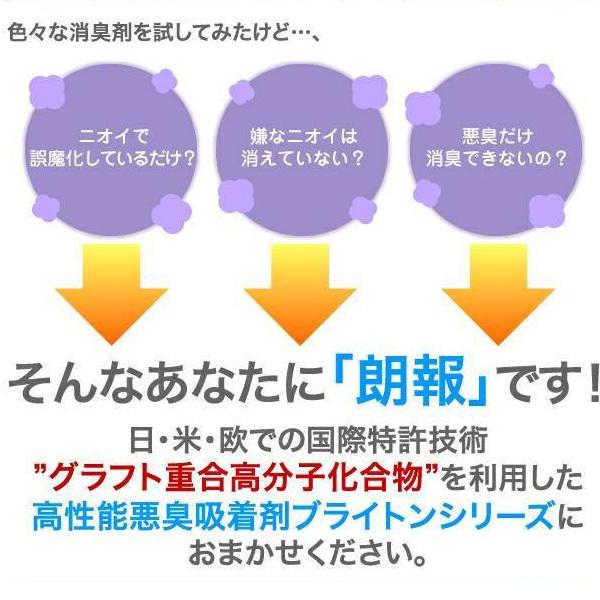 色々な消臭剤を試してみたけど…、

ニオイで
誤魔化しているだけ？

嫌なニオイは
消えていない？

悪臭だけ
消臭できないの？

そんなあなたに「朗報」です！

日・米・欧での国際特許技術
"グラフト重合高分子化合物"を利用した
高性能悪臭吸着剤ブライトンシリーズに
おまかせください。