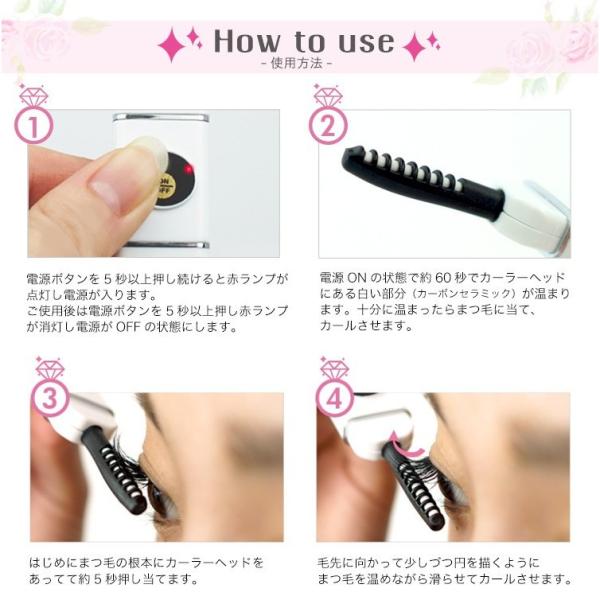 How to use
- 使用方法 -

①

ON OFF

電源ボタンを 5 秒以上押し続けると赤ランプが点灯し電源が入ります。
ご使用後は電源ボタンを 5 秒以上押し赤ランプが消灯し電源が OFF の状態にします。

②

電源 ON の状態で約 60 秒でカーラーヘッドにある白い部分（カーボンセラミック）が温まります。十分に温まったらまつ毛に当て、カールさせます。

③

はじめにまつ毛の根本にカーラーヘッドをあってて約 5 秒押し当てます。

④

毛先に向かって少しづつ円を描くようにまつ毛を温めながら滑らせてカールさせます。