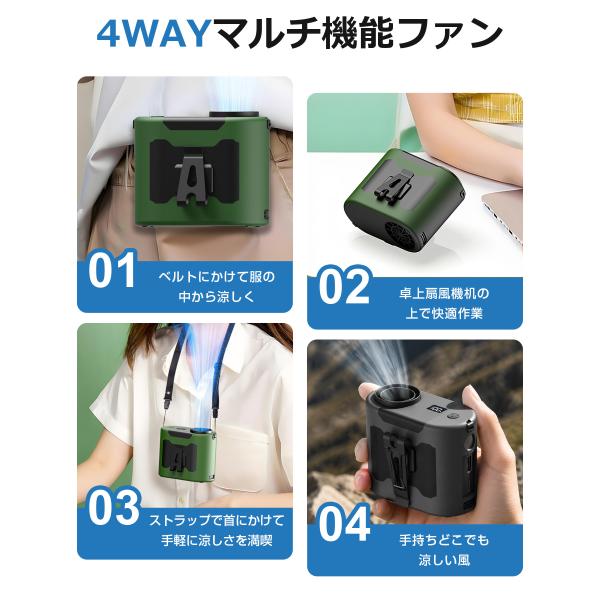 4WAYマルチ機能ファン

01
ベルトにかけて服の中から涼しく

02
卓上扇風機机の上で快適作業

03
ストラップで首にかけて手軽に涼しさを満喫

04
手持ちどこでも涼しい風