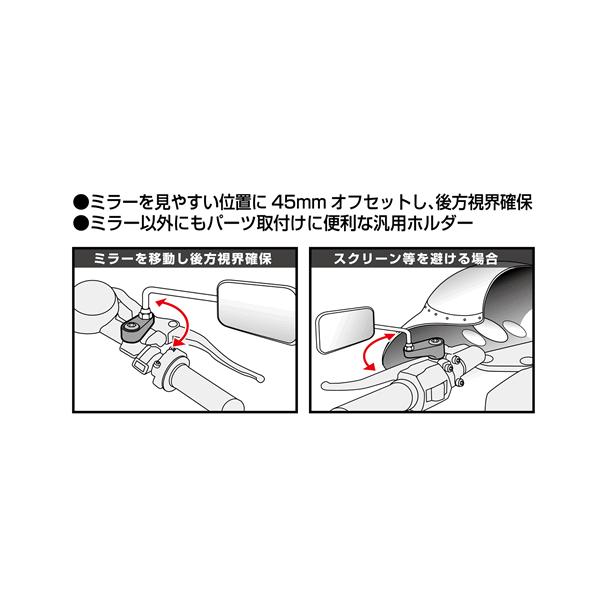 ●ミラーを見やすい位置に 45mm オフセットし、後方視界確保
●ミラー以外にもパーツ取付けに便利な汎用ホルダー

ミラーを移動し後方視界確保

スクリーン等を避ける場合