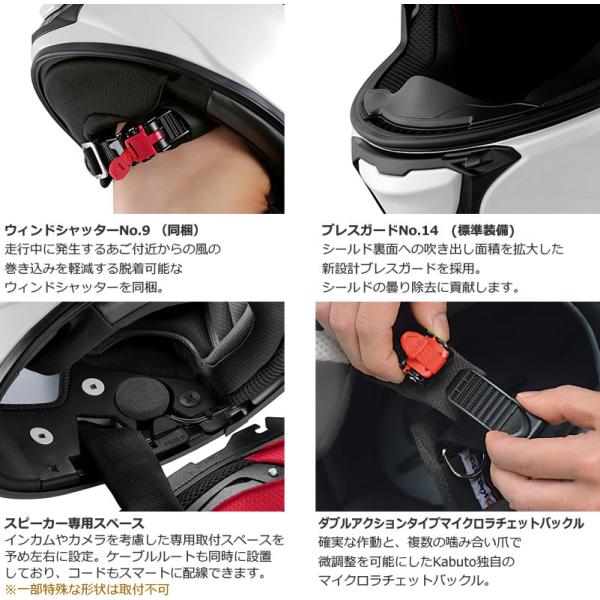 ウィンドシャッターNo.9 （同梱）
走行中に発生するあご付近からの風の巻き込みを軽減する脱着可能なウィンドシャッターを同梱。

ブレスガードNo.14 （標準装備）
シールド裏面への吹き出し面積を拡大した新設計ブレスガードを採用。シールドの曇り除去に貢献します。

スピーカー専用スペース
インカムやカメラを考慮した専用取付スペースを予め左右に設定。ケーブルルートも同時に設置しており、コードもスマートに配線できます。
※一部特殊な形状は取付不可

ダブルアクションタイプマイクロラチェットバックル
確実な作動と、複数の噛み合い爪で微調整を可能にしたKabuto独自のマイクロラチェットバックル。