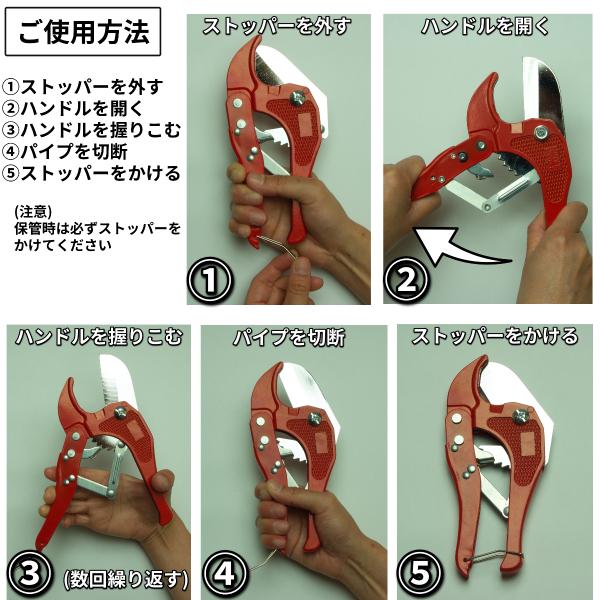 ご使用方法

①ストッパーを外す
②ハンドルを開く
③ハンドルを握りこむ
④パイプを切断
⑤ストッパーをかける

(注意)
保管時は必ずストッパーをかけてください

ストッパーを外す

①

ハンドルを開く

②

ハンドルを握りこむ

③ (数回繰り返す)

パイプを切断

④

ストッパーをかける

⑤