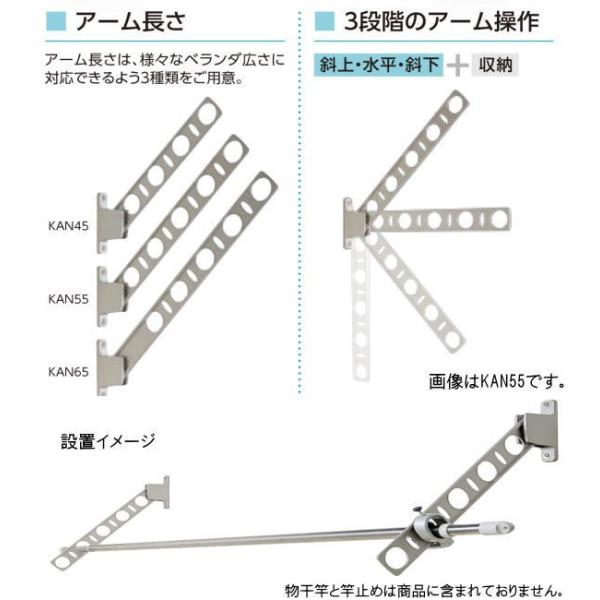 アーム長さ

アーム長さは、様々なベランダ広さに対応できるよう3種類をご用意。

KAN45

KAN55

KAN65

3段階のアーム操作

斜上・水平・斜下 + 収納

画像はKAN55です。

設置イメージ

物干竿と竿止めは商品に含まれておりません。