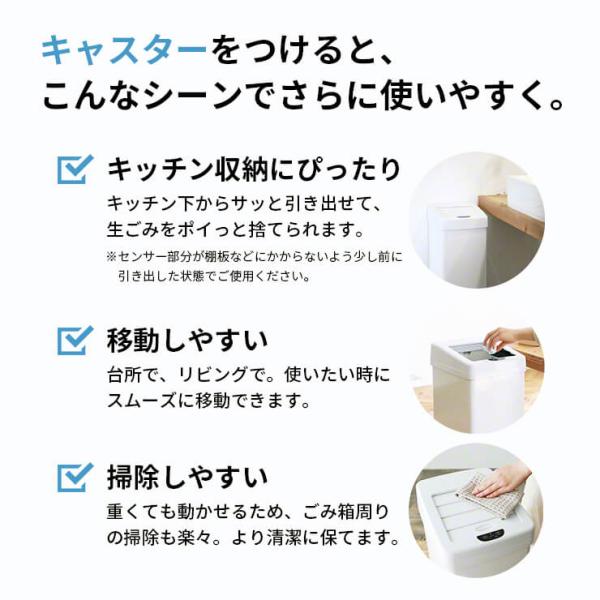 キャスターをつけると、
こんなシーンでさらに使いやすく。

キッチン収納にぴったり
キッチン下からサッと引き出せて、生ごみをポイっと捨てられます。
※センサー部分が棚板などにかからないよう少し前に引き出した状態でご使用ください。

移動しやすい
台所で、リビングで。使いたい時にスムーズに移動できます。

掃除しやすい
重くても動かせるため、ごみ箱周りの掃除も楽々。より清潔に保てます。