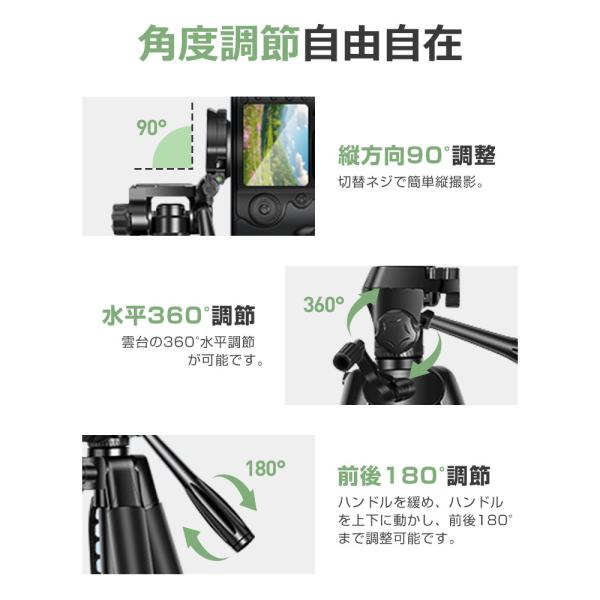 角度調節自由自在

90°

縦方向90°調整
切替ネジで簡単縦撮影。

水平360°調節
雲台の360°水平調節が可能です。

360°

180°

前後180°調節
ハンドルを緩め、ハンドルを上下に動かし、前後180°まで調整可能です。