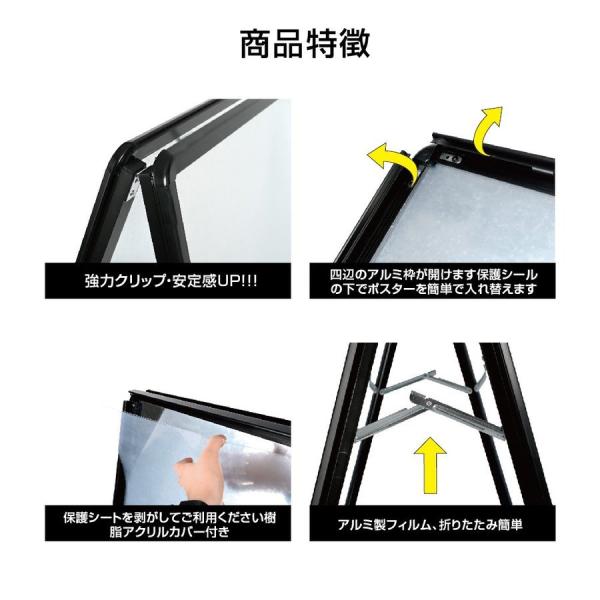 商品特徴

強力クリップ・安定感UP!!!

四辺のアルミ枠が開けます保護シールの下でポスターを簡単で入れ替えます

保護シートを剥がしてご利用ください樹脂アクリルカバー付き

アルミ製フィルム、折りたたみ簡単