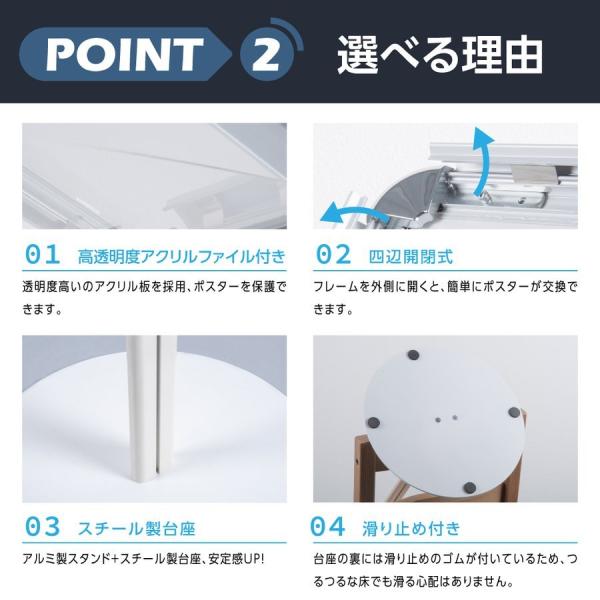 POINT 2 選べる理由

01 高透明度アクリルファイル付き

透明度高いのアクリル板を採用、ポスターを保護できます。

02 四辺開閉式

フレームを外側に開くと、簡単にポスターが交換できます。

03 スチール製台座

アルミ製スタンド+スチール製台座、安定感UP!

04 滑り止め付き

台座の裏には滑り止めのゴムが付いているため、つるつるな床でも滑る心配はありません。