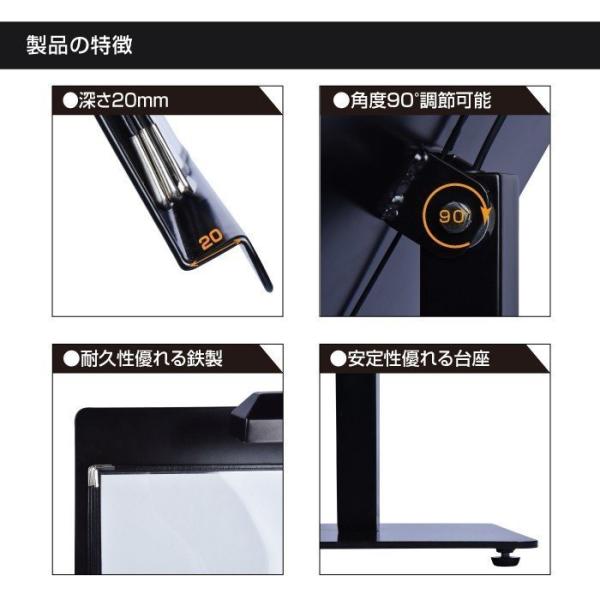 製品の特徴

●深さ20mm

20

●角度90°調節可能

90°

●耐久性優れる鉄製

●安定性優れる台座