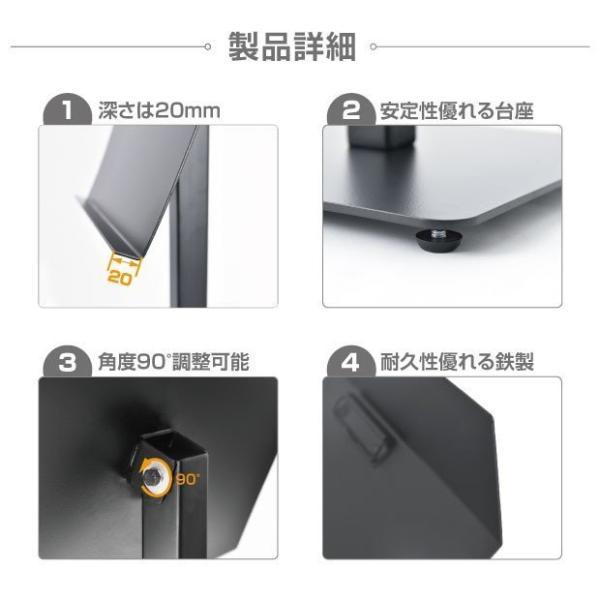 製品詳細

1 深さは20mm

20

2 安定性優れる台座

3 角度90°調整可能

90°

4 耐久性優れる鉄製