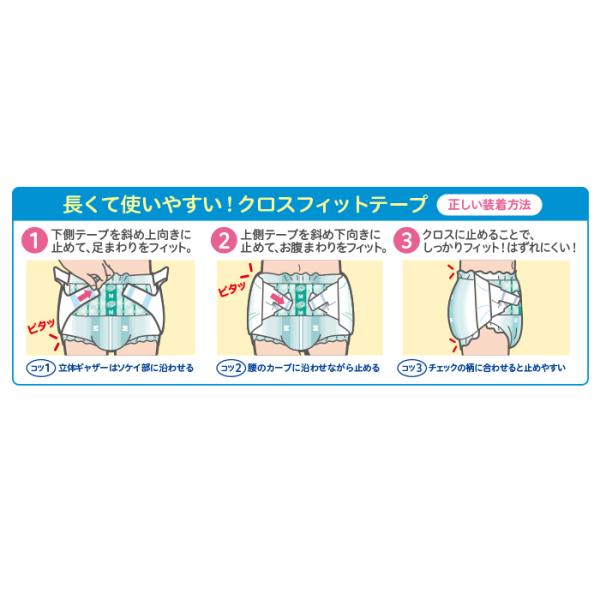 長くて使いやすい！クロスフィットテープ

正しい装着方法

1 下側テープを斜め上向きに止めて、足まわりをフィット。

ピタッ

コツ1 立体ギャザーはソケイ部に沿わせる

2 上側テープを斜め下向きに止めて、お腹まわりをフィット。

ピタッ

コツ2 腰のカーブに沿わせながら止める

3 クロスに止めることで、しっかりフィット！はずれにくい！

コツ3 チェックの柄に合わせると止めやすい