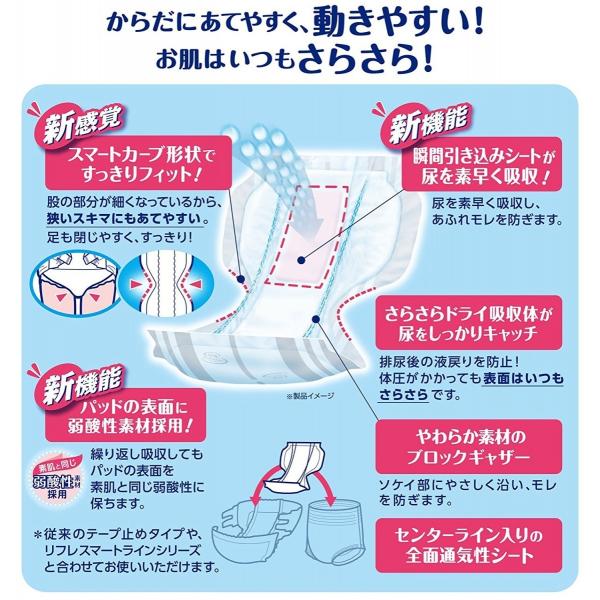 からだにあてやすく、動きやすい!
お肌はいつもさらさら!

新感覚
スマートカーブ形状で
すっきりフィット!
股の部分が細くなっているから、狭いスキマにもあてやすい。
足も閉じやすく、すっきり!

新機能
瞬間引き込みシートが
尿を素早く吸収!
尿を素早く吸収し、あふれモレを防ぎます。

さらさらドライ吸収体が
尿をしっかりキャッチ
排尿後の液戻りを防止!
体圧がかかっても表面はいつもさらさらです。

※製品イメージ

新機能
パッドの表面に
弱酸性素材採用!
素肌と同じ 弱酸性素材 採用
繰り返し吸収しても
パッドの表面を
素肌と同じ弱酸性に
保ちます。

やわらか素材の
ブロックギャザー
ソケイ部にやさしく沿い、モレを防ぎます。

＊従来のテープ止めタイプや、リフレスマートラインシリーズと合わせてお使いいただけます。

センターライン入りの
全面通気性シート