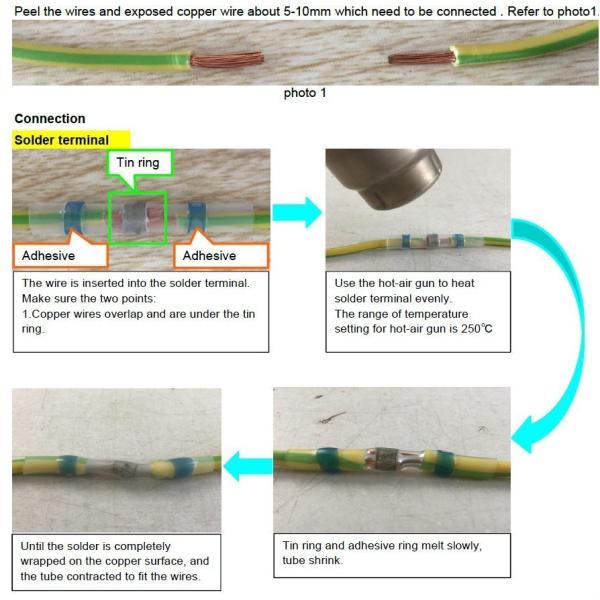 Peel the wires and exposed copper wire about 5-10mm which need to be connected . Refer to photo1.

photo 1

Connection

Solder terminal

Tin ring

Adhesive

Adhesive

The wire is inserted into the solder terminal. Make sure the two points:
1.Copper wires overlap and are under the tin ring.

Use the hot-air gun to heat solder terminal evenly.
The range of temperature setting for hot-air gun is 250℃

Tin ring and adhesive ring melt slowly, tube shrink.

Until the solder is completely wrapped on the copper surface, and the tube contracted to fit the wires.