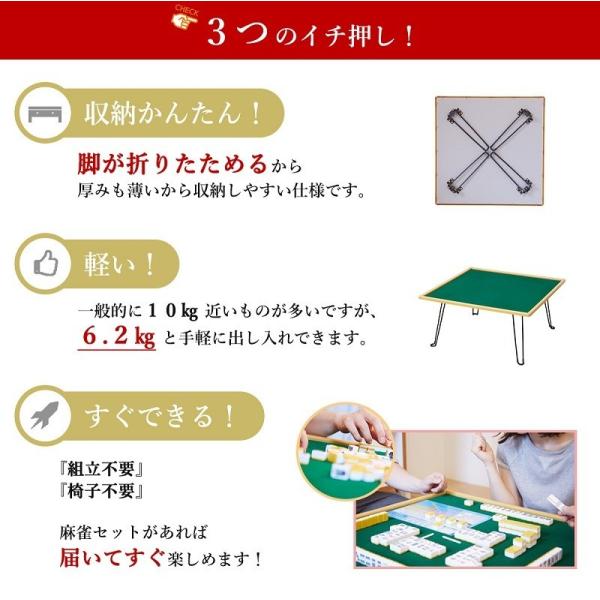 CHECK
3つのイチ押し！

収納かんたん！

脚が折りたためるから
厚みも薄いから収納しやすい仕様です。

軽い！

一般的に１０kg 近いものが多いですが、
６.２kg と手軽に出し入れできます。

すぐできる！

『組立不要』
『椅子不要』

麻雀セットがあれば
届いてすぐ楽しめます！