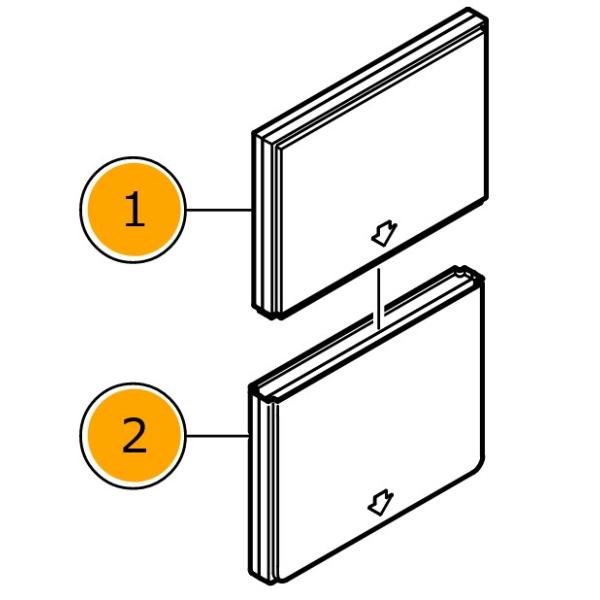 1

2