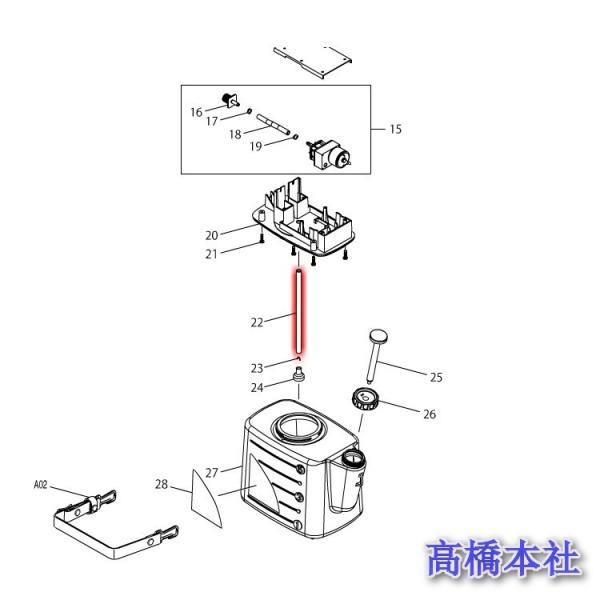 16
17
18
19
15
20
21
22
23
24
25
26
27
28
A02
高橋本社