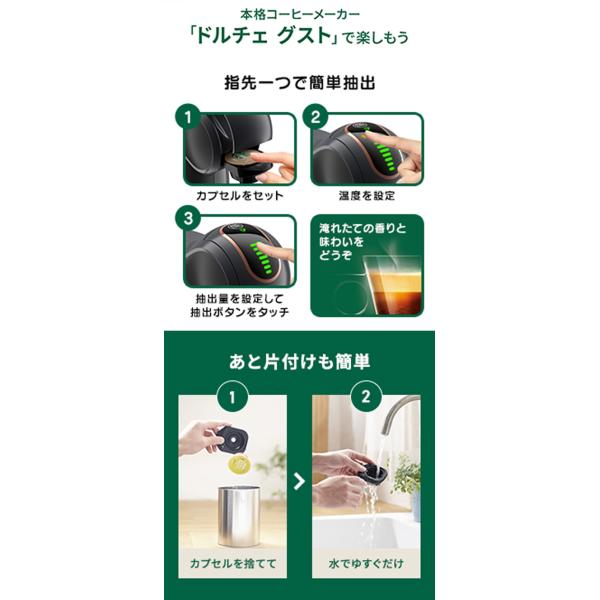 本格コーヒーメーカー
「ドルチェ グスト」で楽しもう

指先一つで簡単抽出

1
カプセルをセット

2
温度を設定

3
抽出量を設定して
抽出ボタンをタッチ

淹れたての香りと
味わいを
どうぞ

あと片付けも簡単

1
カプセルを捨てて

2
水でゆすぐだけ