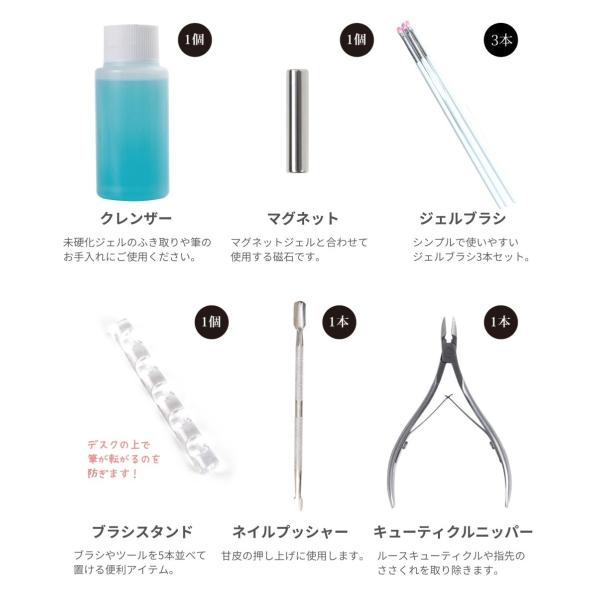 1個

クレンザー

未硬化ジェルのふき取りや筆のお手入れにご使用ください。

1個

マグネット

マグネットジェルと合わせて使用する磁石です。

3本

ジェルブラシ

シンプルで使いやすいジェルブラシ3本セット。

1個

デスクの上で筆が転がるのを防ぎます！

ブラシスタンド

ブラシやツールを5本並べて置ける便利アイテム。

1本

ネイルプッシャー

甘皮の押し上げに使用します。

1本

キューティクルニッパー

ルースキューティクルや指先のささくれを取り除きます。