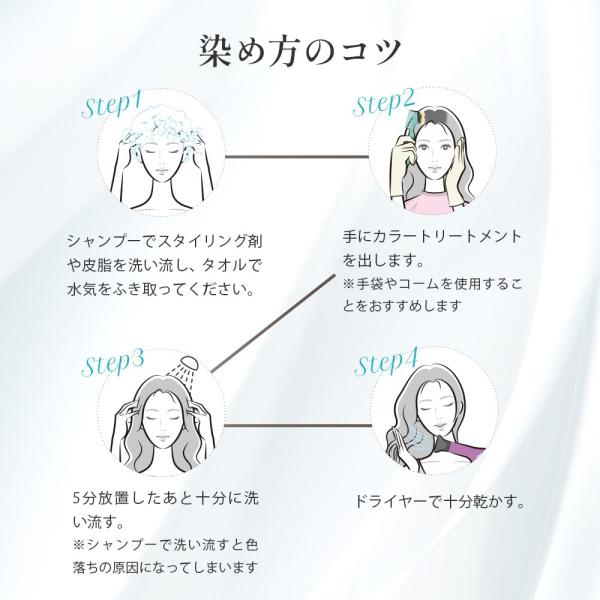 染め方のコツ

Step1

シャンプーでスタイリング剤や皮脂を洗い流し、タオルで水気をふき取ってください。

Step2

手にカラートリートメントを出します。
※手袋やコームを使用することをおすすめします

Step3

5分放置したあと十分に洗い流す。
※シャンプーで洗い流すと色落ちの原因になってしまいます

Step4

ドライヤーで十分乾かす。