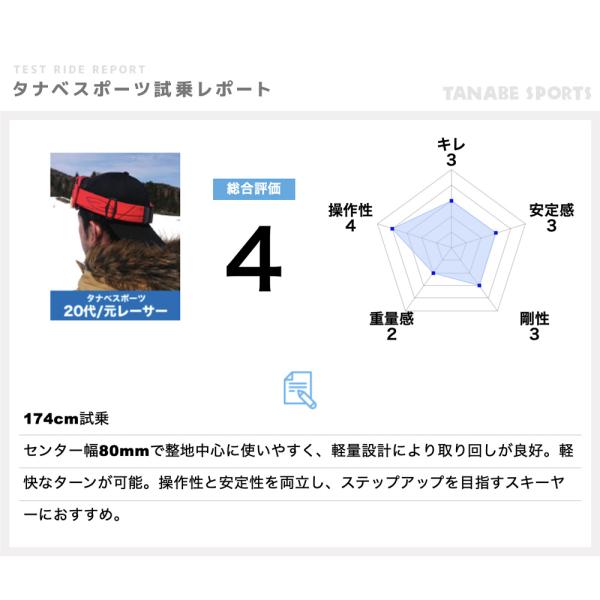 TEST RIDE REPORT
タナベスポーツ試乗レポート

TANABE SPORTS

タナベスポーツ
20代/元レーサー

総合評価

4

キレ
3

安定感
3

剛性
3

重量感
2

操作性
4

174cm試乗

センター幅80mmで整地中心に使いやすく、軽量設計により取り回しが良好。軽快なターンが可能。操作性と安定性を両立し、ステップアップを目指すスキーヤーにおすすめ。