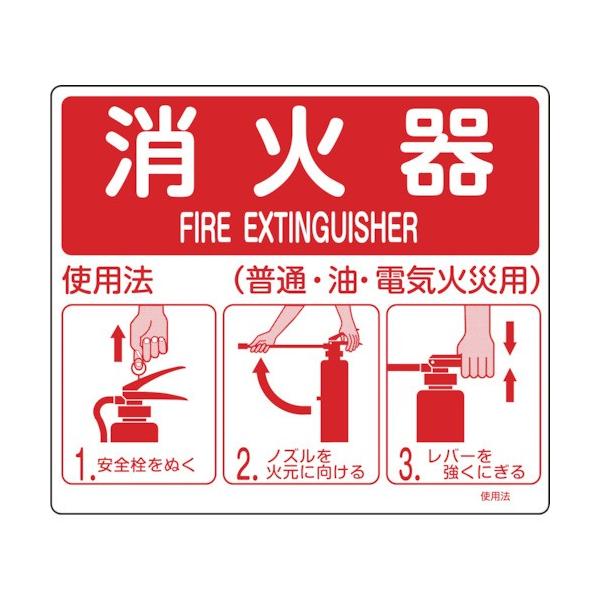 消火器
FIRE EXTINGUISHER

使用法　（普通・油・電気火災用）

1. 安全栓をぬく

2. ノズルを火元に向ける

3. レバーを強くにぎる

使用法