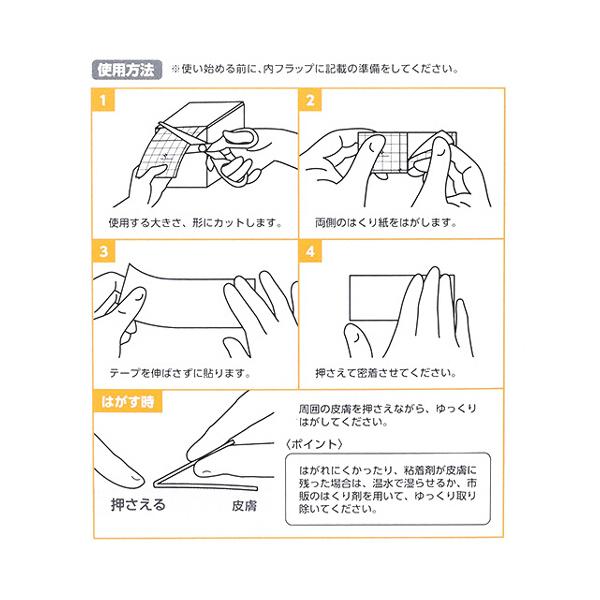 使用方法 ※使い始める前に、内フラップに記載の準備をしてください。

1
使用する大きさ、形にカットします。

2
両側のはくり紙をはがします。

3
テープを伸ばさずに貼ります。

4
押さえて密着させてください。

はがす時
周囲の皮膚を押さえながら、ゆっくりはがしてください。

〈ポイント〉
はがれにくかったり、粘着剤が皮膚に残った場合は、温水で湿らせるか、市販のはくり剤を用いて、ゆっくり取り除いてください。

押さえる
皮膚