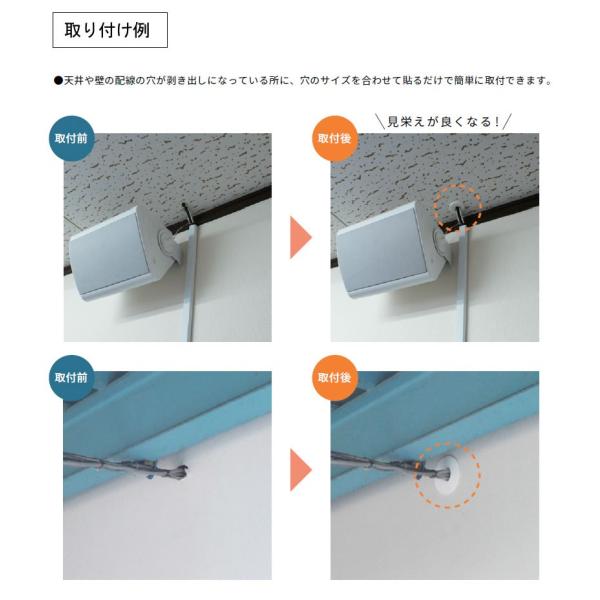 取り付け例

●天井や壁の配線の穴が剥き出しになっている所に、穴のサイズを合わせて貼るだけで簡単に取付できます。

取付前

＼見栄えが良くなる！／

取付後

取付前

取付後