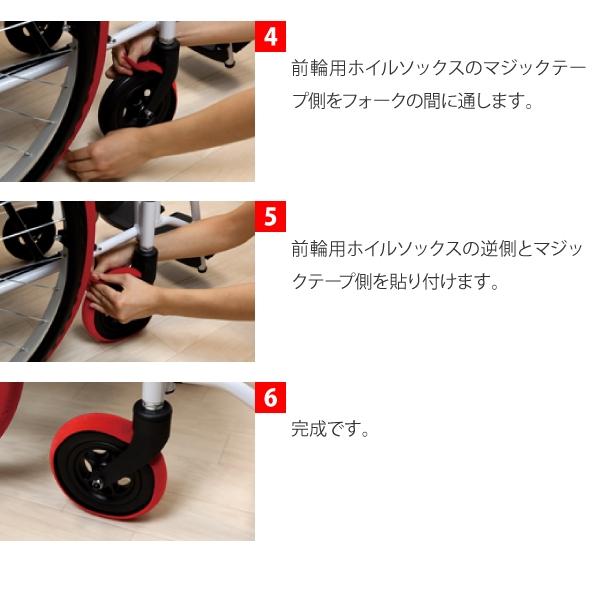 4

前輪用ホイルソックスのマジックテープ側をフォークの間に通します。

5

前輪用ホイルソックスの逆側とマジックテープ側を貼り付けます。

6

完成です。