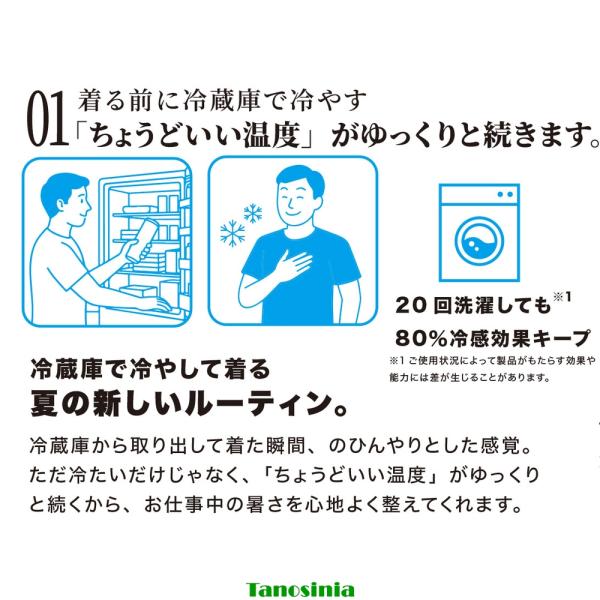 01 着る前に冷蔵庫で冷やす
「ちょうどいい温度」がゆっくりと続きます。

20回洗濯しても※1
80%冷感効果キープ

※1 ご使用状況によって製品がもたらす効果や能力には差が生じることがあります。

冷蔵庫で冷やして着る
夏の新しいルーティン。

冷蔵庫から取り出して着た瞬間、のひんやりとした感覚。ただ冷たいだけじゃなく、「ちょうどいい温度」がゆっくりと続くから、お仕事中の暑さを心地よく整えてくれます。

Tanosinia