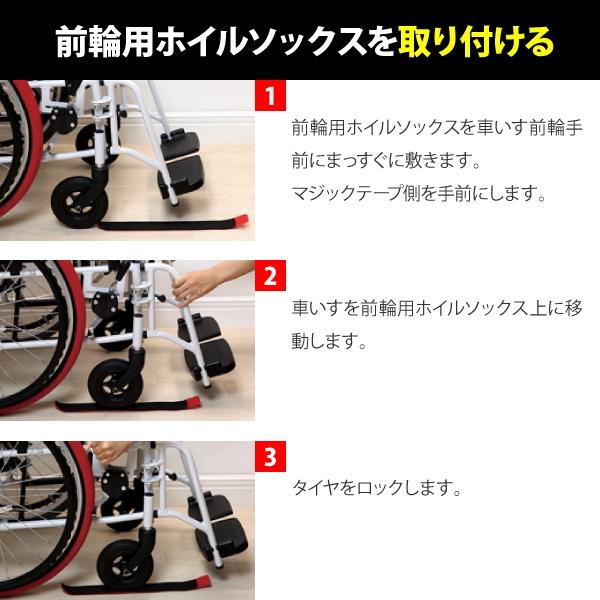 前輪用ホイルソックスを取り付ける

1

前輪用ホイルソックスを車いす前輪手前にまっすぐに敷きます。
マジックテープ側を手前にします。

2

車いすを前輪用ホイルソックス上に移動します。

3

タイヤをロックします。