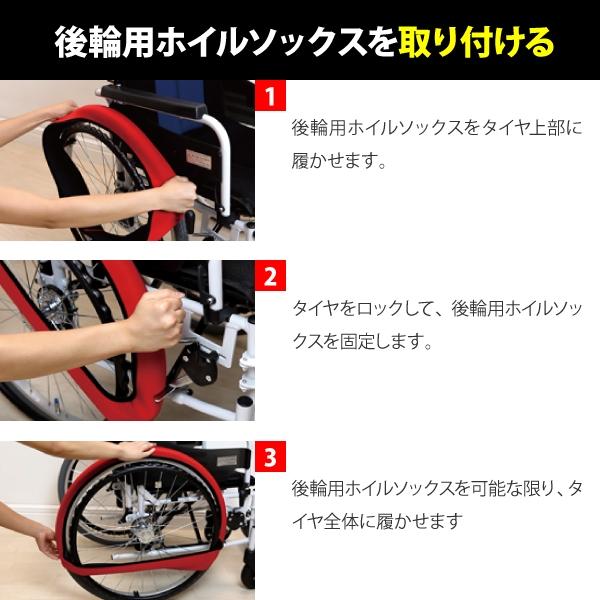 後輪用ホイルソックスを取り付ける

1

後輪用ホイルソックスをタイヤ上部に履かせます。

2

タイヤをロックして、後輪用ホイルソックスを固定します。

3

後輪用ホイルソックスを可能な限り、タイヤ全体に履かせます