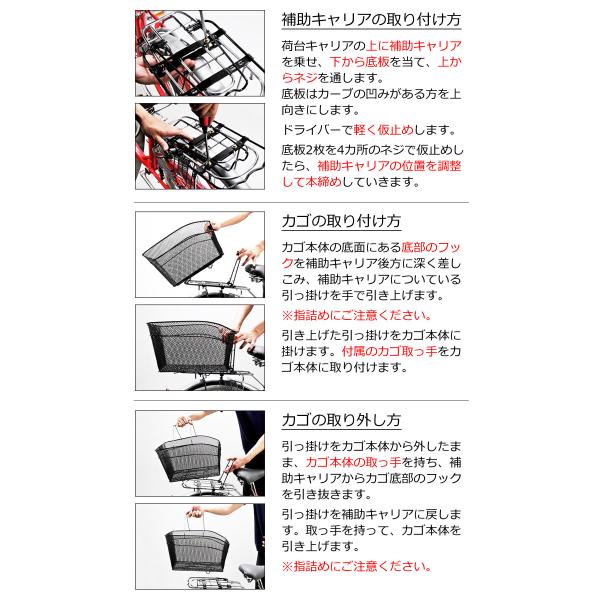 補助キャリアの取り付け方

荷台キャリアの上に補助キャリアを乗せ、下から底板を当て、上からネジを通します。
底板はカーブの凹みがある方を上向きにします。

ドライバーで軽く仮止めします。

底板2枚を4カ所のネジで仮止めしたら、補助キャリアの位置を調整して本締めしていきます。

カゴの取り付け方

カゴ本体の底面にある底部のフックを補助キャリア後方に深く差しこみ、補助キャリアについている引っ掛けを手で引き上げます。

※指詰めにご注意ください。

引き上げた引っ掛けをカゴ本体に掛けます。付属のカゴ取っ手をカゴ本体に取り付けます。

カゴの取り外し方

引っ掛けをカゴ本体から外したまま、カゴ本体の取っ手を持ち、補助キャリアからカゴ底部のフックを引き抜きます。

引っ掛けを補助キャリアに戻します。取っ手を持って、カゴ本体を引き上げます。

※指詰めにご注意ください。