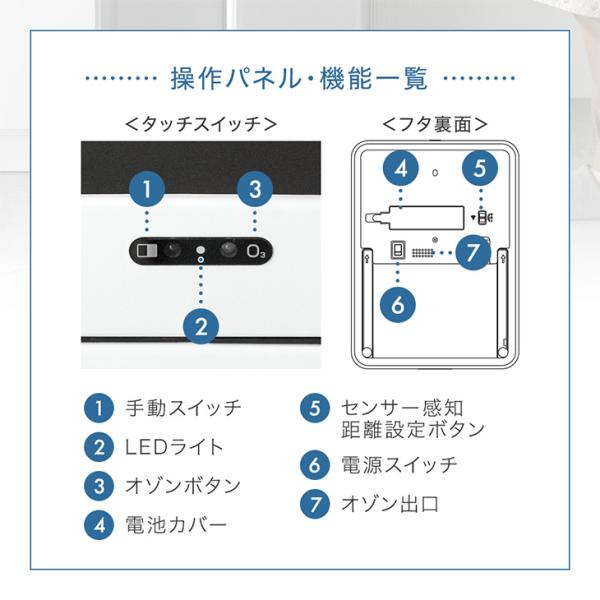 操作パネル・機能一覧

<タッチスイッチ>

1 3

$O_3$

2

<フタ裏面>

4 5

7

6

1 手動スイッチ
2 LEDライト
3 オゾンボタン
4 電池カバー
5 センサー感知距離設定ボタン
6 電源スイッチ
7 オゾン出口