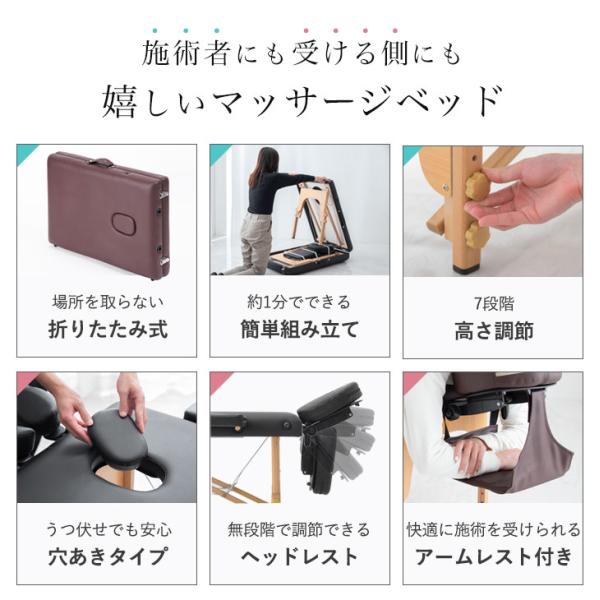 施術者にも受ける側にも
嬉しいマッサージベッド

場所を取らない
折りたたみ式

約1分でできる
簡単組み立て

7段階
高さ調節

うつ伏せでも安心
穴あきタイプ

無段階で調節できる
ヘッドレスト

快適に施術を受けられる
アームレスト付き