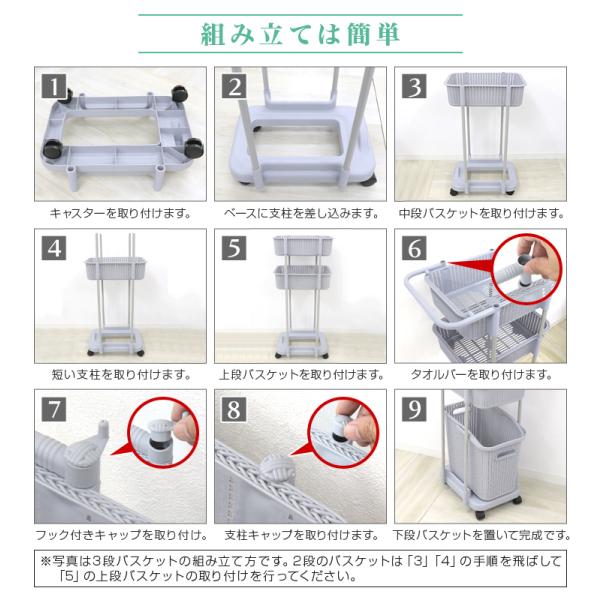 組み立ては簡単

1
キャスターを取り付けます。

2
ベースに支柱を差し込みます。

3
中段バスケットを取り付けます。

4
短い支柱を取り付けます。

5
上段バスケットを取り付けます。

6
タオルバーを取り付けます。

7
フック付きキャップを取り付け。

8
支柱キャップを取り付けます。

9
下段バスケットを置いて完成です。

※写真は3段バスケットの組み立て方です。2段のバスケットは「3」「4」の手順を飛ばして「5」の上段バスケットの取り付けを行ってください。