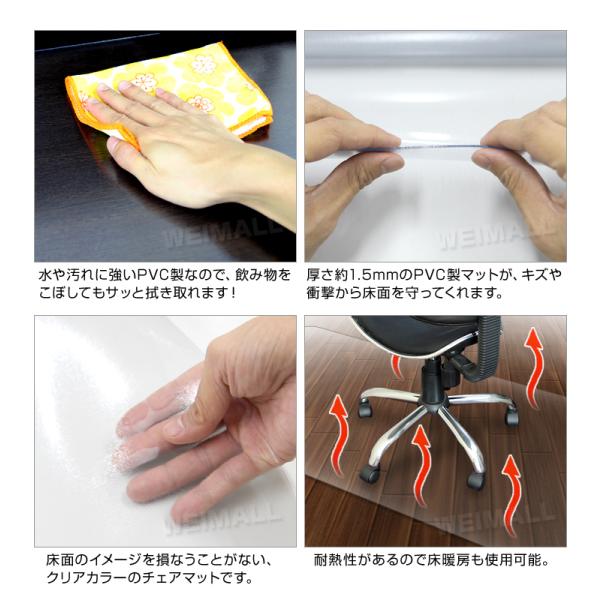 WEIMALL

水や汚れに強いPVC製なので、飲み物をこぼしてもサッと拭き取れます！

WEIMALL

厚さ約1.5mmのPVC製マットが、キズや衝撃から床面を守ってくれます。

WEIMALL

床面のイメージを損なうことがない、クリアカラーのチェアマットです。

WEIMALL

耐熱性があるので床暖房も使用可能。