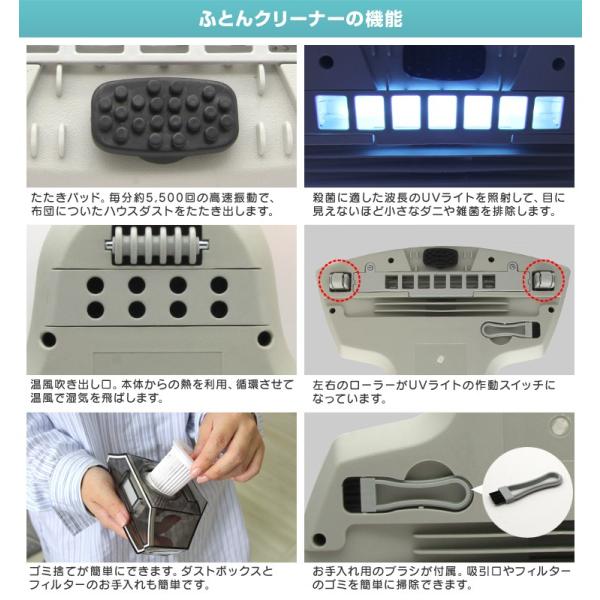 ふとんクリーナーの機能

たたきパッド。毎分約5,500回の高速振動で、布団についたハウスダストをたたき出します。

殺菌に適した波長のUVライトを照射して、目に見えないほど小さなダニや雑菌を排除します。

温風吹き出し口。本体からの熱を利用、循環させて温風で湿気を飛ばします。

左右のローラーがUVライトの作動スイッチになっています。

ゴミ捨てが簡単にできます。ダストボックスとフィルターのお手入れも簡単です。

お手入れ用のブラシが付属。吸引口やフィルターのゴミを簡単に掃除できます。