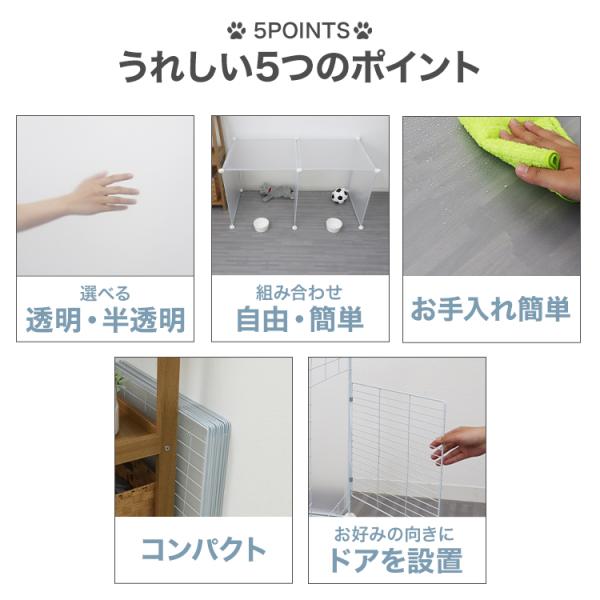 5POINTS
うれしい5つのポイント

選べる
透明・半透明

組み合わせ
自由・簡単

お手入れ簡単

コンパクト

お好みの向きに
ドアを設置