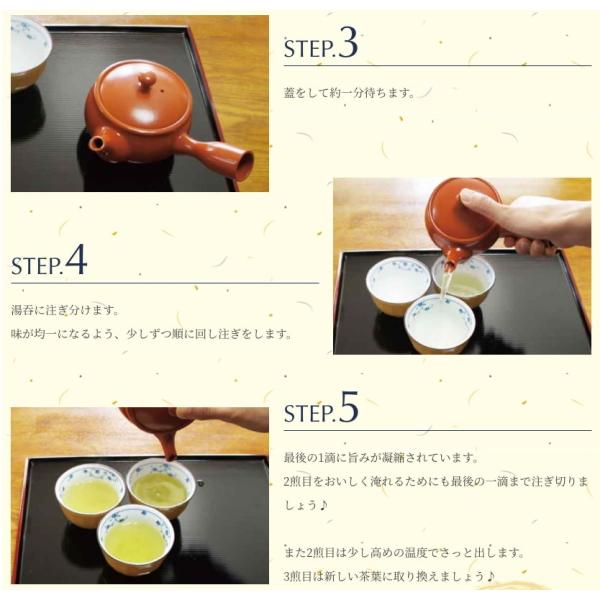 STEP.3

蓋をして約一分待ちます。

STEP.4

湯呑に注ぎ分けます。
味が均一になるよう、少しずつ順に回し注ぎをします。

STEP.5

最後の1滴に旨みが凝縮されています。
2煎目をおいしく淹れるためにも最後の一滴まで注ぎ切りましょう♪

また2煎目は少し高めの温度でさっと出します。
3煎目は新しい茶葉に取り換えましょう♪