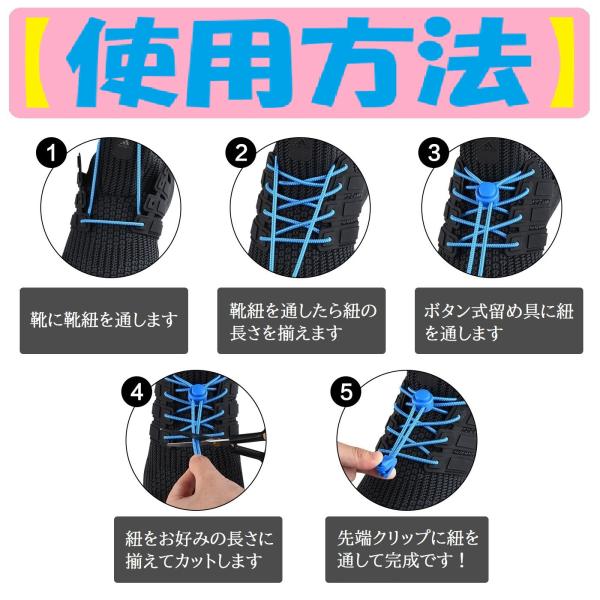 【使用方法】

1

靴に靴紐を通します

2

靴紐を通したら紐の長さを揃えます

3

ボタン式留め具に紐を通します

4

紐をお好みの長さに揃えてカットします

5

先端クリップに紐を通して完成です！