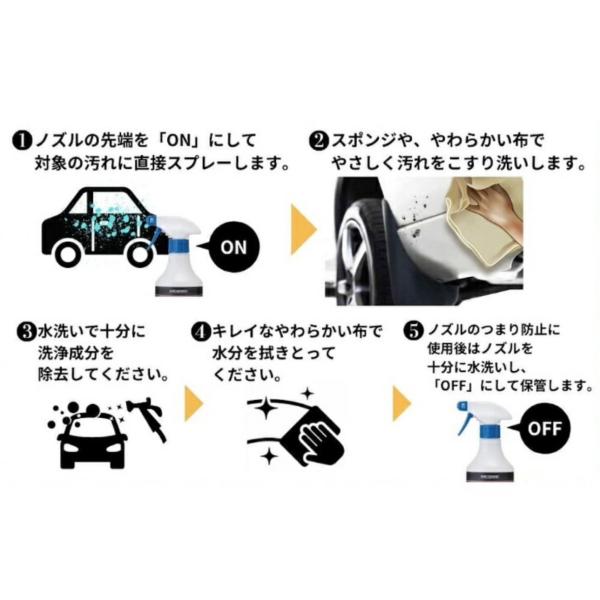 ❶ノズルの先端を「ON」にして対象の汚れに直接スプレーします。

ON

❷スポンジや、やわらかい布でやさしく汚れをこすり洗いします。

❸水洗いで十分に洗浄成分を除去してください。

❹キレイなやわらかい布で水分を拭きとってください。

❺ノズルのつまり防止に使用後はノズルを十分に水洗いし、「OFF」にして保管します。

OFF