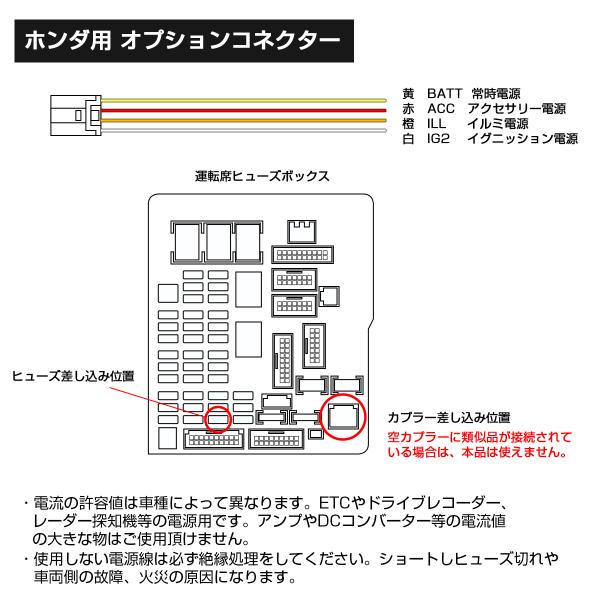 ホンダ用 オプションコネクター

黄 BATT 常時電源
赤 ACC アクセサリー電源
橙 ILL イルミ電源
白 IG2 イグニッション電源

運転席ヒューズボックス

ヒューズ差し込み位置

カプラー差し込み位置
空カプラーに類似品が接続されている場合は、本品は使えません。

・電流の許容値は車種によって異なります。ETCやドライブレコーダー、レーダー探知機等の電源用です。アンプやDCコンバーター等の電流値の大きな物はご使用頂けません。
・使用しない電源線は必ず絶縁処理をしてください。ショートしヒューズ切れや車両側の故障、火災の原因になります。